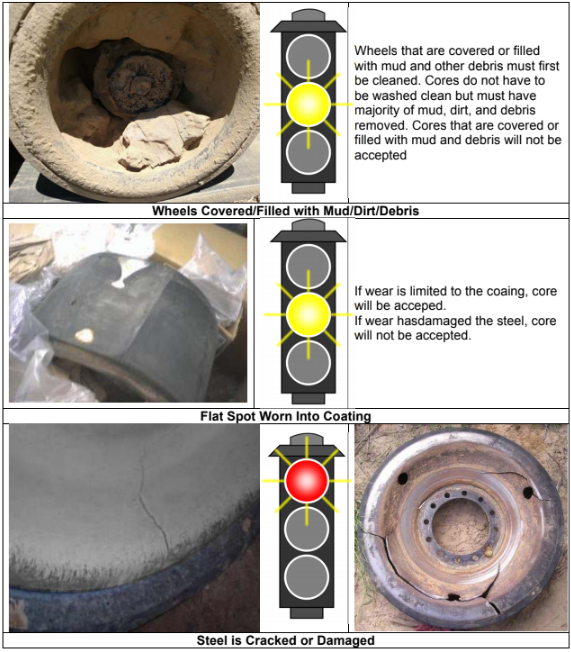 Wheels that are covered or filled with mud and other debris must first be cleaned. Cores do not have to be washed clean but must have majority of mud, dirt, and debris removed. Cores that are covered or filled with mud and debris will not be accepted

Wheels Covered/Filled with Mud/Dirt/Debris

If wear is limited to the coaing, core will be acceped.
If wear hasdamaged the steel, core will not be accepted.

Flat Spot Worn Into Coating

Steel is Cracked or Damaged